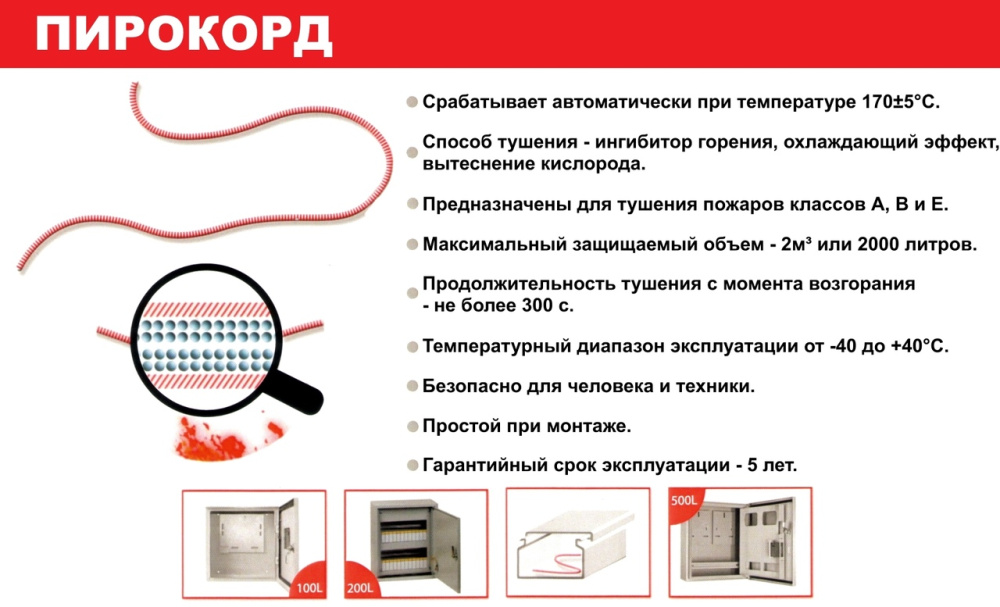 ПИРОКОРД

Срабатывает автоматически при температуре 170±5°С.

Способ тушения - ингибитор горения, охлаждающий эффект, вытеснение кислорода.

Предназначены для тушения пожаров классов А, В и Е.

Максимальный защищаемый объем - 2м³ или 2000 литров.

Продолжительность тушения с момента возгорания - не более 300 с.

Температурный диапазон эксплуатации от -40 до +40°С.

Безопасно для человека и техники.

Простой при монтаже.

Гарантийный срок эксплуатации - 5 лет.

100L

200L

500L